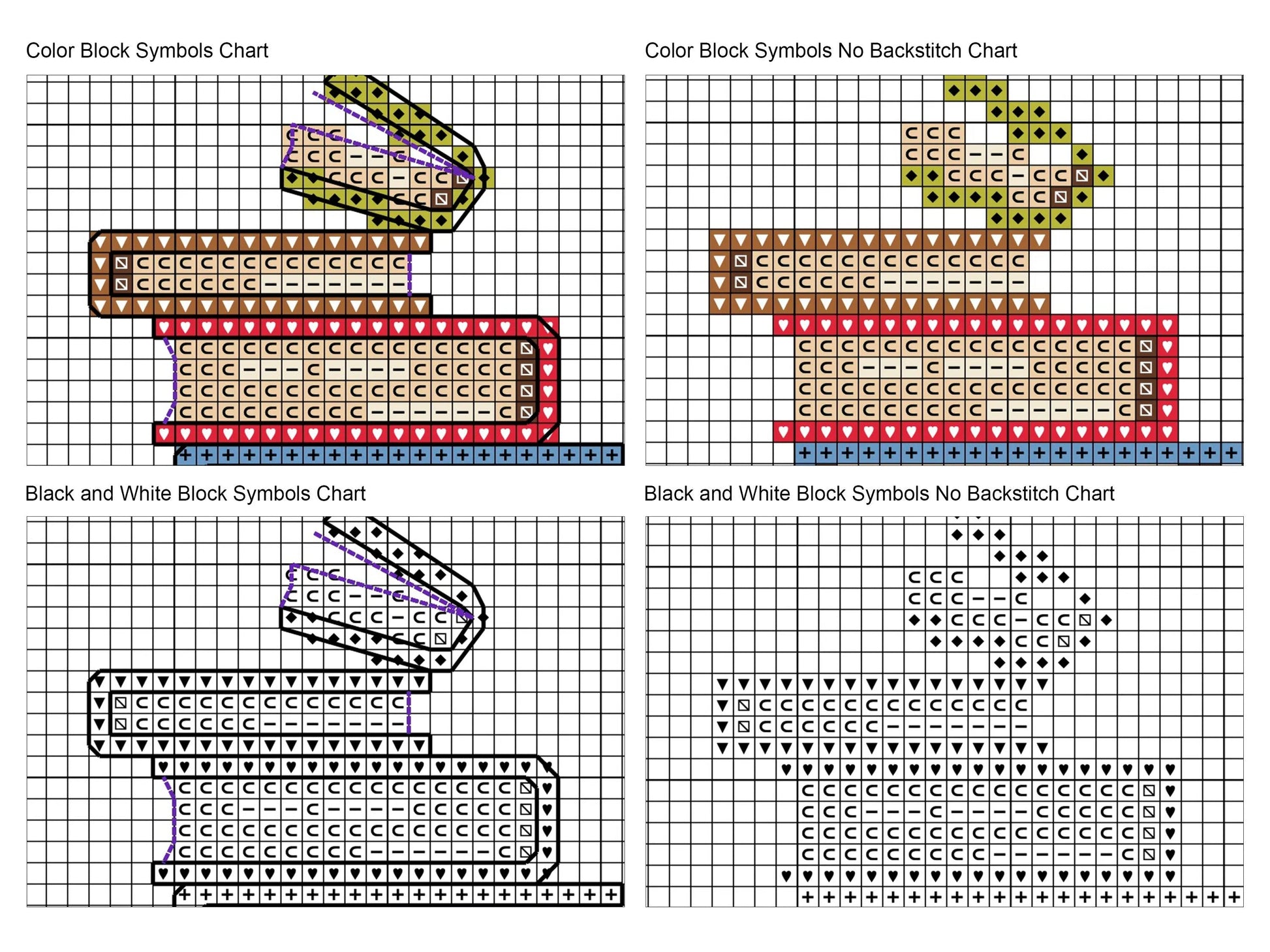 Color Block Symbols Chart

Color Block Symbols No Backstitch Chart

Black and White Block Symbols Chart

Black and White Block Symbols No Backstitch Chart